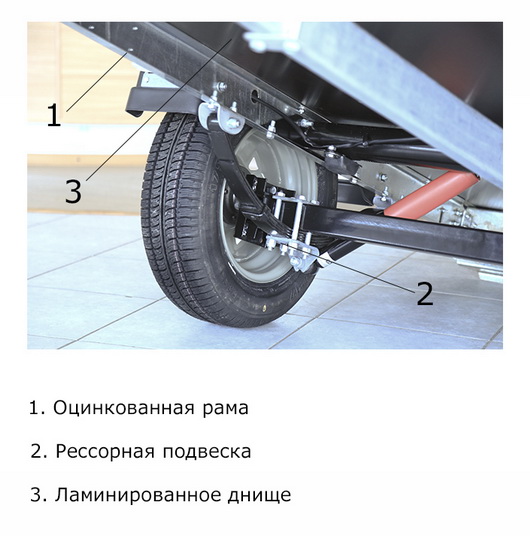 1

3

2

1. Оцинкованная рама

2. Рессорная подвеска

3. Ламинированное днище