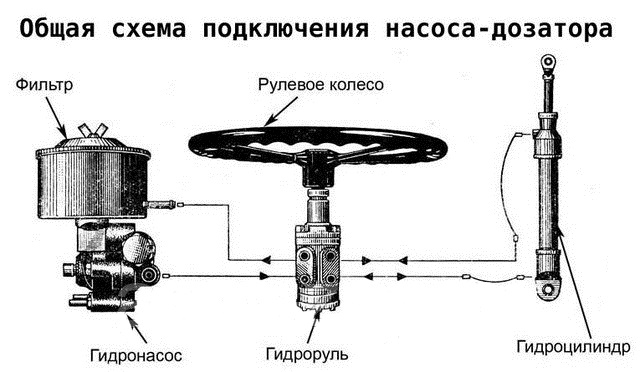 Общая схема подключения насоса-дозатора

Фильтр

Рулевое колесо

Гидронасос

Гидроруль

Гидроцилиндр